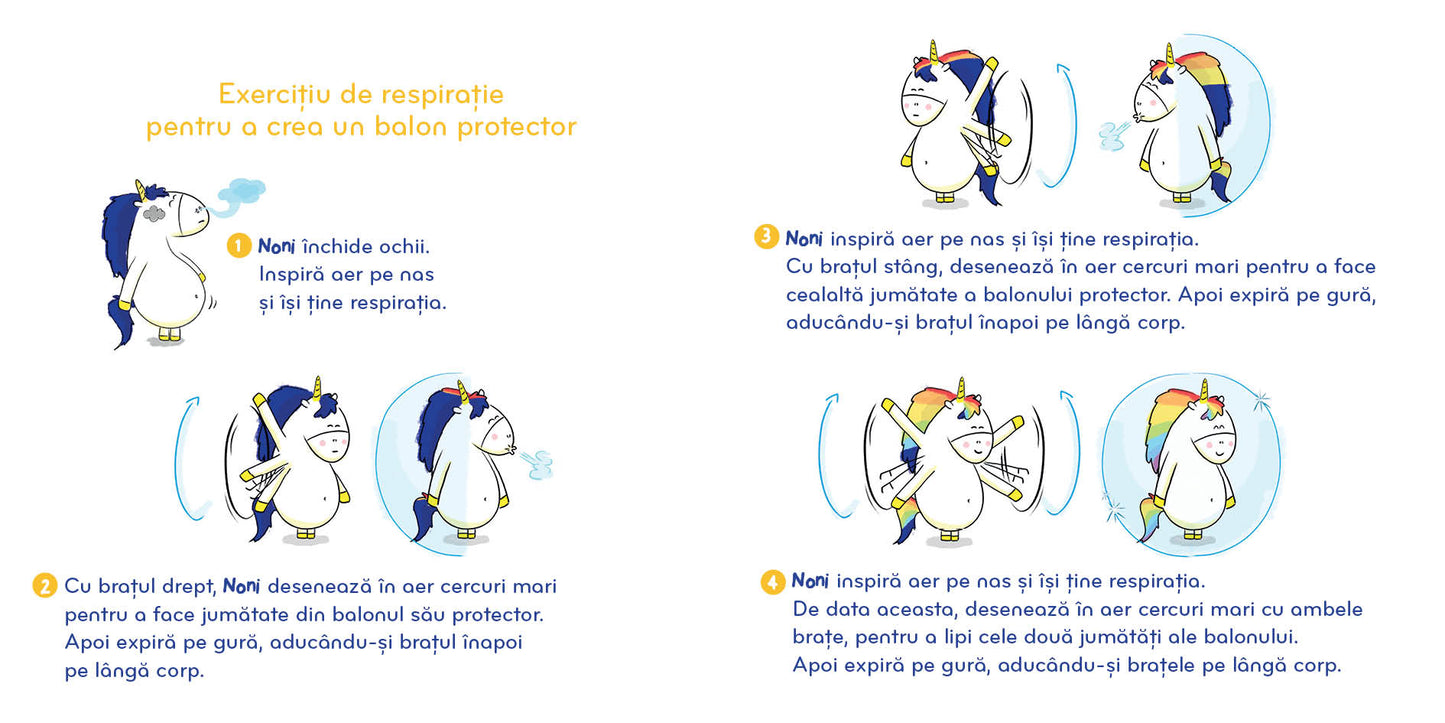 Exercițiu de respirație pentru a crea un balon protector

1 Noni închide ochii. Inspiră aer pe nas și își ține respirația.

2 Cu brațul drept, Noni desenează în aer cercuri mari pentru a face jumătate din balonul său protector. Apoi expiră pe gură, aducându-și brațul înapoi pe lângă corp.

3 Noni inspiră aer pe nas și își ține respirația. Cu brațul stâng, desenează în aer cercuri mari pentru a face cealaltă jumătate a balonului protector. Apoi expiră pe gură, aducându-și brațul înapoi pe lângă corp.

4 Noni inspiră aer pe nas și își ține respirația. De data aceasta, desenează în aer cercuri mari cu ambele brațe, pentru a lipi cele două jumătăți ale balonului. Apoi expiră pe gură, aducându-și brațele pe lângă corp.